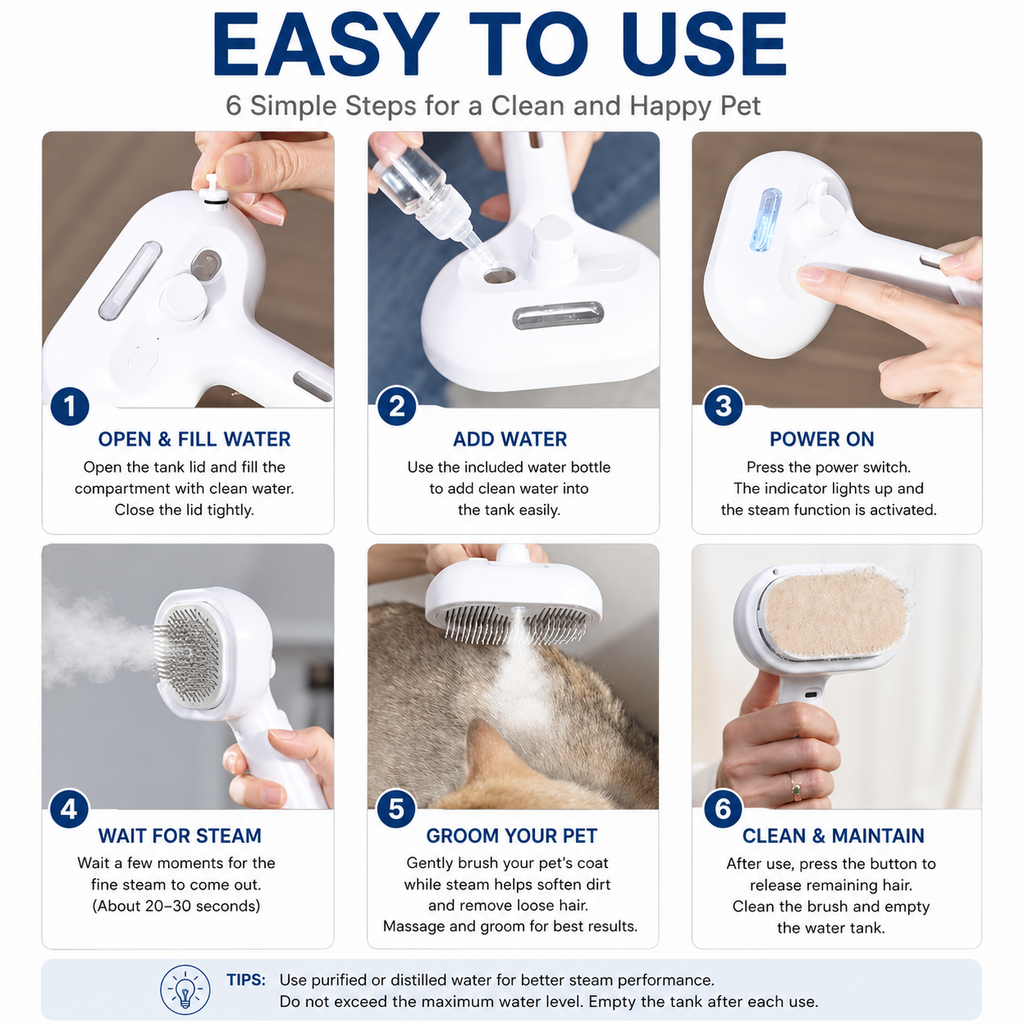 EASY TO USE

6 Simple Steps for a Clean and Happy Pet

1

OPEN & FILL WATER

Open the tank lid and fill the compartment with clean water. Close the lid tightly.

2

ADD WATER

Use the included water bottle to add clean water into the tank easily.

3

POWER ON

Press the power switch. The indicator lights up and the steam function is activated.

4

WAIT FOR STEAM

Wait a few moments for the fine steam to come out. (About 20–30 seconds)

5

GROOM YOUR PET

Gently brush your pet's coat while steam helps soften dirt and remove loose hair. Massage and groom for best results.

6

CLEAN & MAINTAIN

After use, press the button to release remaining hair. Clean the brush and empty the water tank.

TIPS: Use purified or distilled water for better steam performance. Do not exceed the maximum water level. Empty the tank after each use.